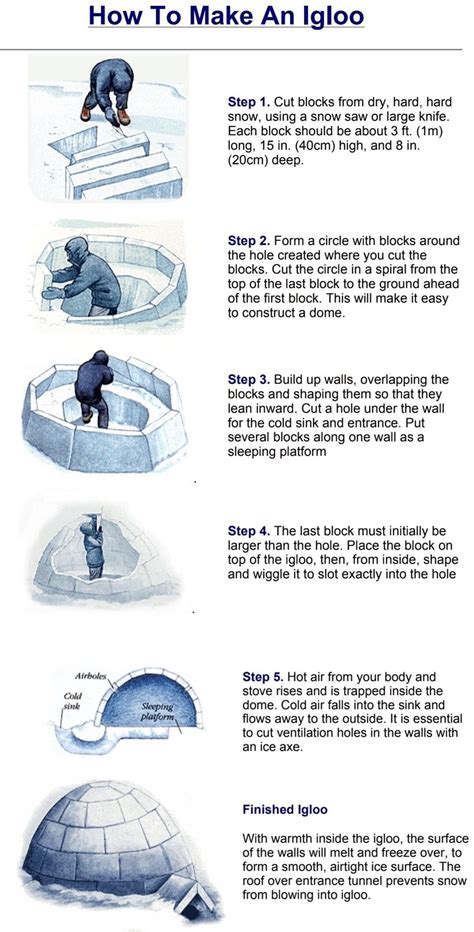 How To Make An Igloo

Step 1. Cut blocks from dry, hard, hard snow, using a snow saw or large knife. Each block should be about 3 ft. (1m) long, 15 in. (40cm) high, and 8 in. (20cm) deep.

Step 2. Form a circle with blocks around the hole created where you cut the blocks. Cut the circle in a spiral from the top of the last block to the ground ahead of the first block. This will make it easy to construct a dome.

Step 3. Build up walls, overlapping the blocks and shaping them so that they lean inward. Cut a hole under the wall for the cold sink and entrance. Put several blocks along one wall as a sleeping platform

Step 4. The last block must initially be larger than the hole. Place the block on top of the igloo, then, from inside, shape and wiggle it to slot exactly into the hole

Airholes
Cold sink
Sleeping platform

Step 5. Hot air from your body and stove rises and is trapped inside the dome. Cold air falls into the sink and flows away to the outside. It is essential to cut ventilation holes in the walls with an ice axe.

Finished Igloo

With warmth inside the igloo, the surface of the walls will melt and freeze over, to form a smooth, airtight ice surface. The roof over entrance tunnel prevents snow from blowing into igloo.